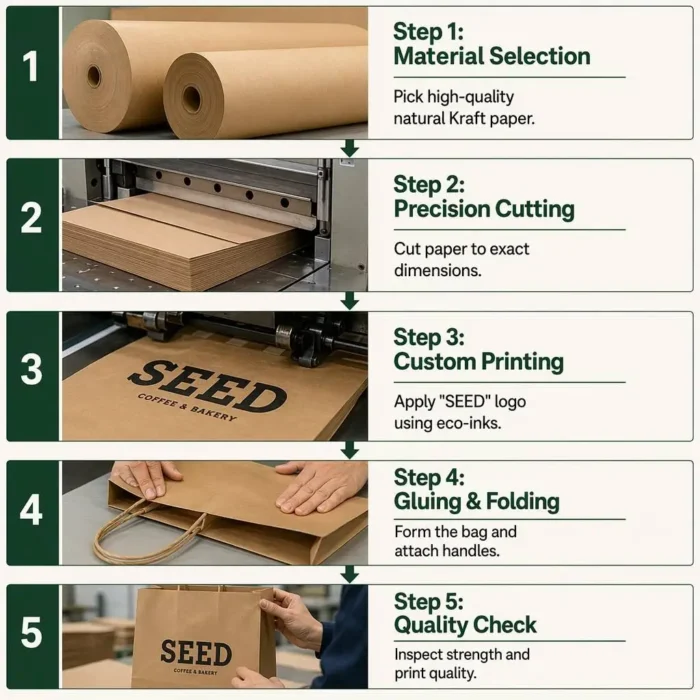 1

Step 1:
Material Selection

Pick high-quality natural Kraft paper.

2

Step 2:
Precision Cutting

Cut paper to exact dimensions.

3

SEED
COFFEE & BAKERY

Step 3:
Custom Printing

Apply "SEED" logo using eco-inks.

4

Step 4:
Gluing & Folding

Form the bag and attach handles.

5

SEED
COFFEE & BAKERY

Step 5:
Quality Check

Inspect strength and print quality.